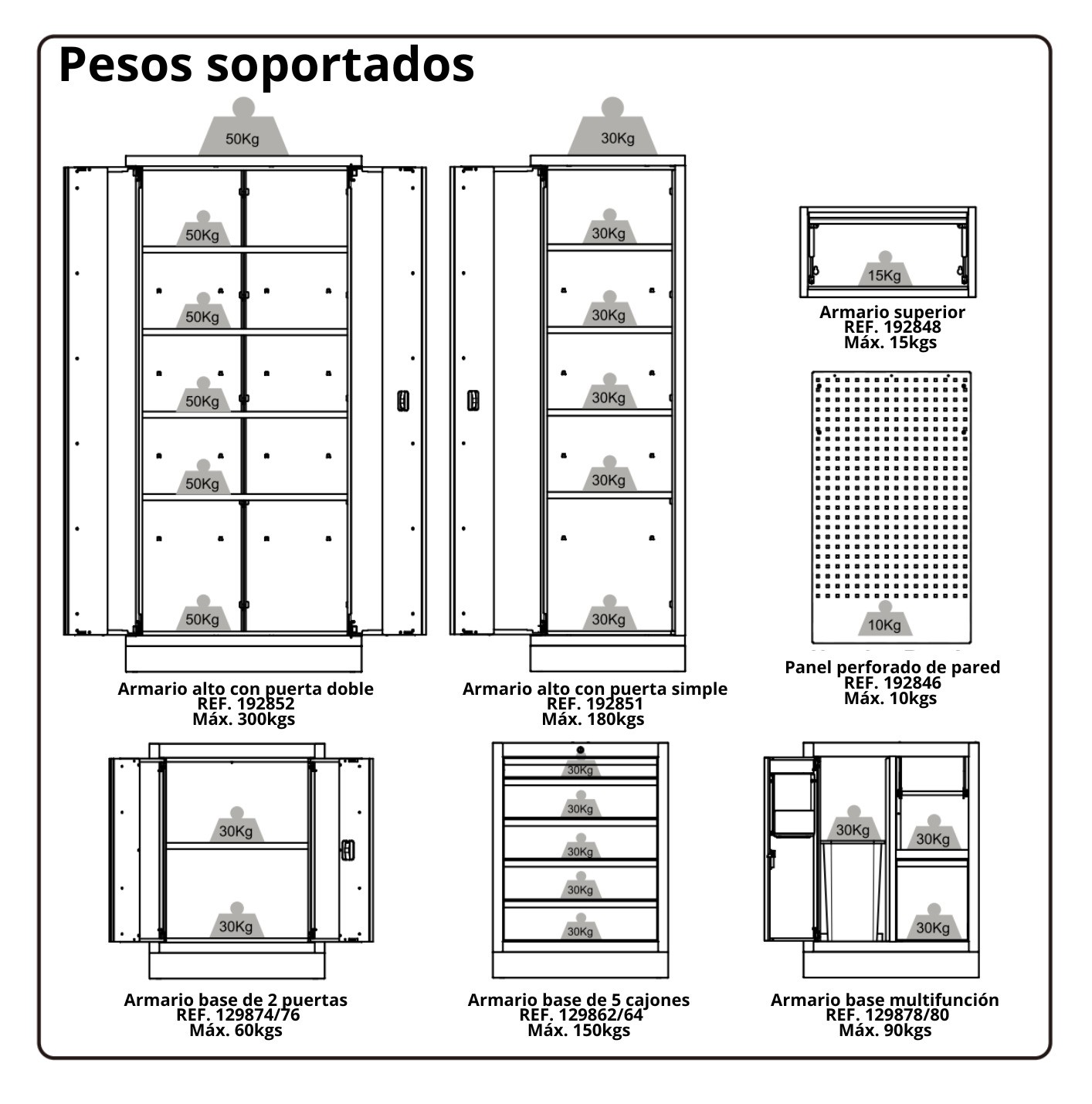 Pesos soportados

50Kg
50Kg
50Kg
50Kg
50Kg
50Kg

Armario alto con puerta doble
REF. 192852
Máx. 300kgs

30Kg
30Kg
30Kg
30Kg
30Kg
30Kg

Armario alto con puerta simple
REF. 192851
Máx. 180kgs

15Kg

Armario superior
REF. 192848
Máx. 15kgs

10Kg

Panel perforado de pared
REF. 192846
Máx. 10kgs

30Kg
30Kg

Armario base de 2 puertas
REF. 129874/76
Máx. 60kgs

30Kg
30Kg
30Kg
30Kg
30Kg

Armario base de 5 cajones
REF. 129862/64
Máx. 150kgs

30Kg
30Kg
30Kg

Armario base multifunción
REF. 129878/80
Máx. 90kgs